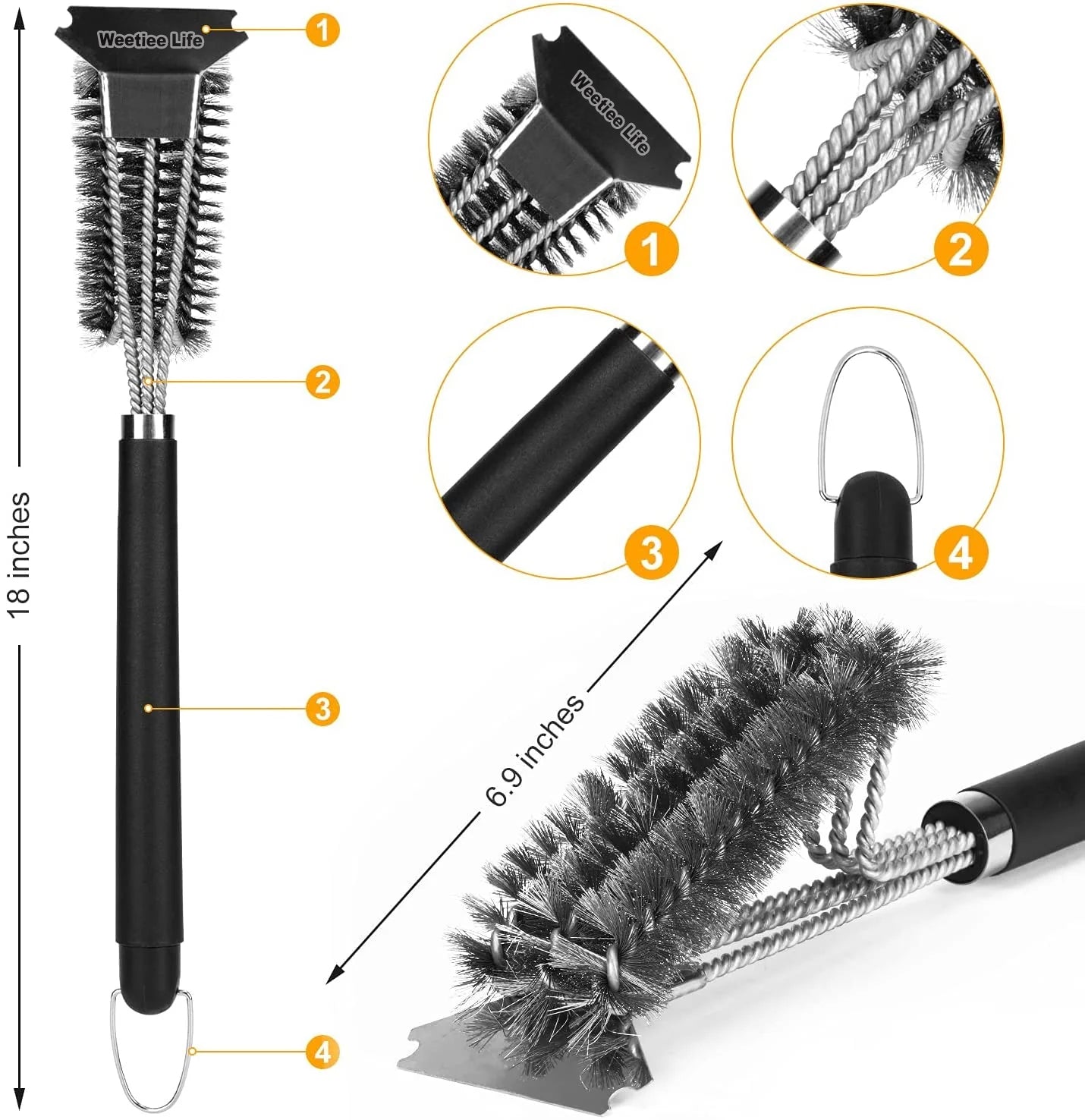 Weetiee Life

1

2

3

4

18 inches

Weetiee Life

1

2

3

4

6.9 inches